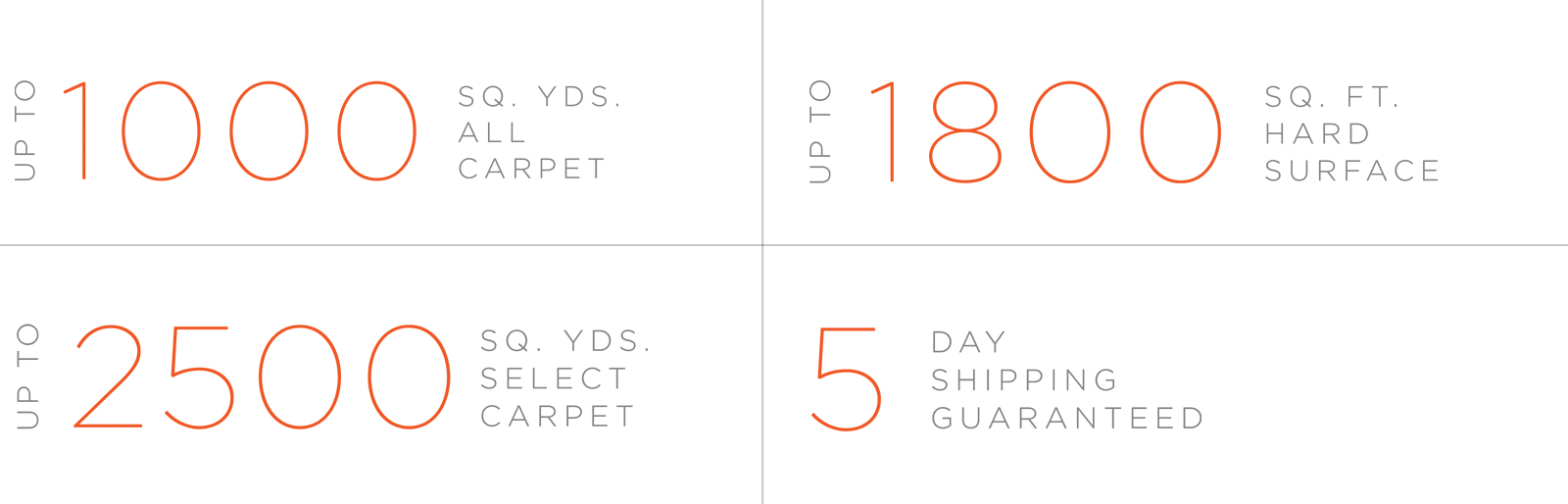 UP TO
1000
SQ. YDS.
ALL
CARPET

UP TO
1800
SQ. FT.
HARD
SURFACE

UP TO
2500
SQ. YDS.
SELECT
CARPET

5
DAY
SHIPPING
GUARANTEED